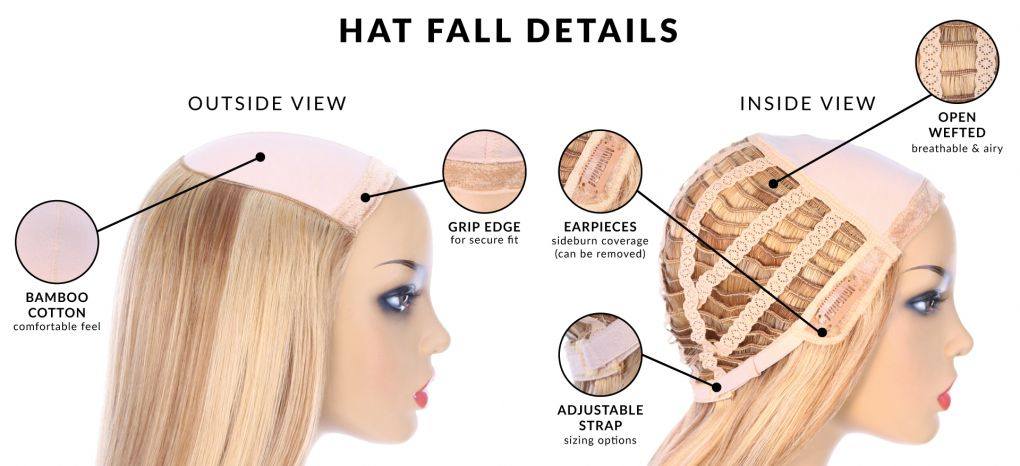 HAT FALL DETAILS

OUTSIDE VIEW

BAMBOO COTTON
comfortable feel

GRIP EDGE
for secure fit

INSIDE VIEW

OPEN WEFTED
breathable & airy

EARPIECES
sideburn coverage
(can be removed)

ADJUSTABLE STRAP
sizing options