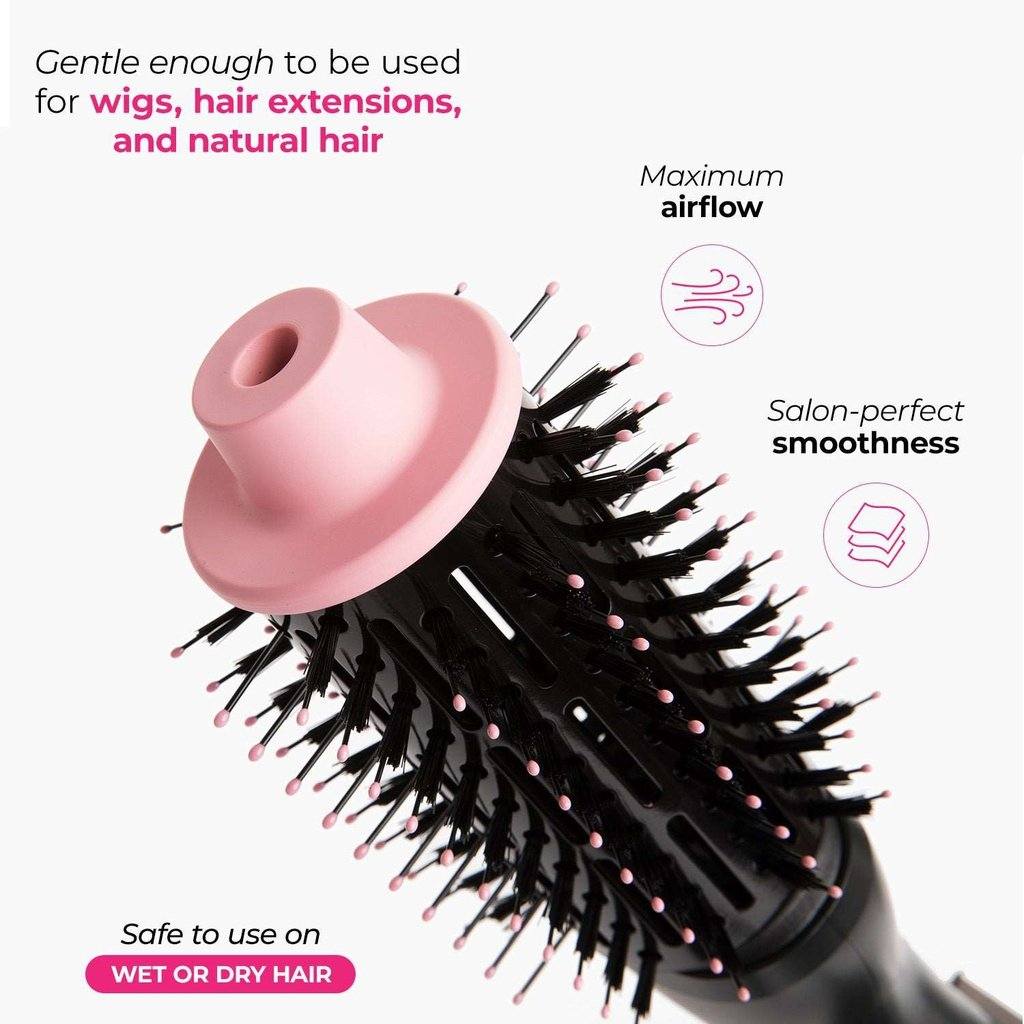 Gentle enough to be used for wigs, hair extensions, and natural hair

Maximum
airflow

Salon-perfect
smoothness

Safe to use on
WET OR DRY HAIR